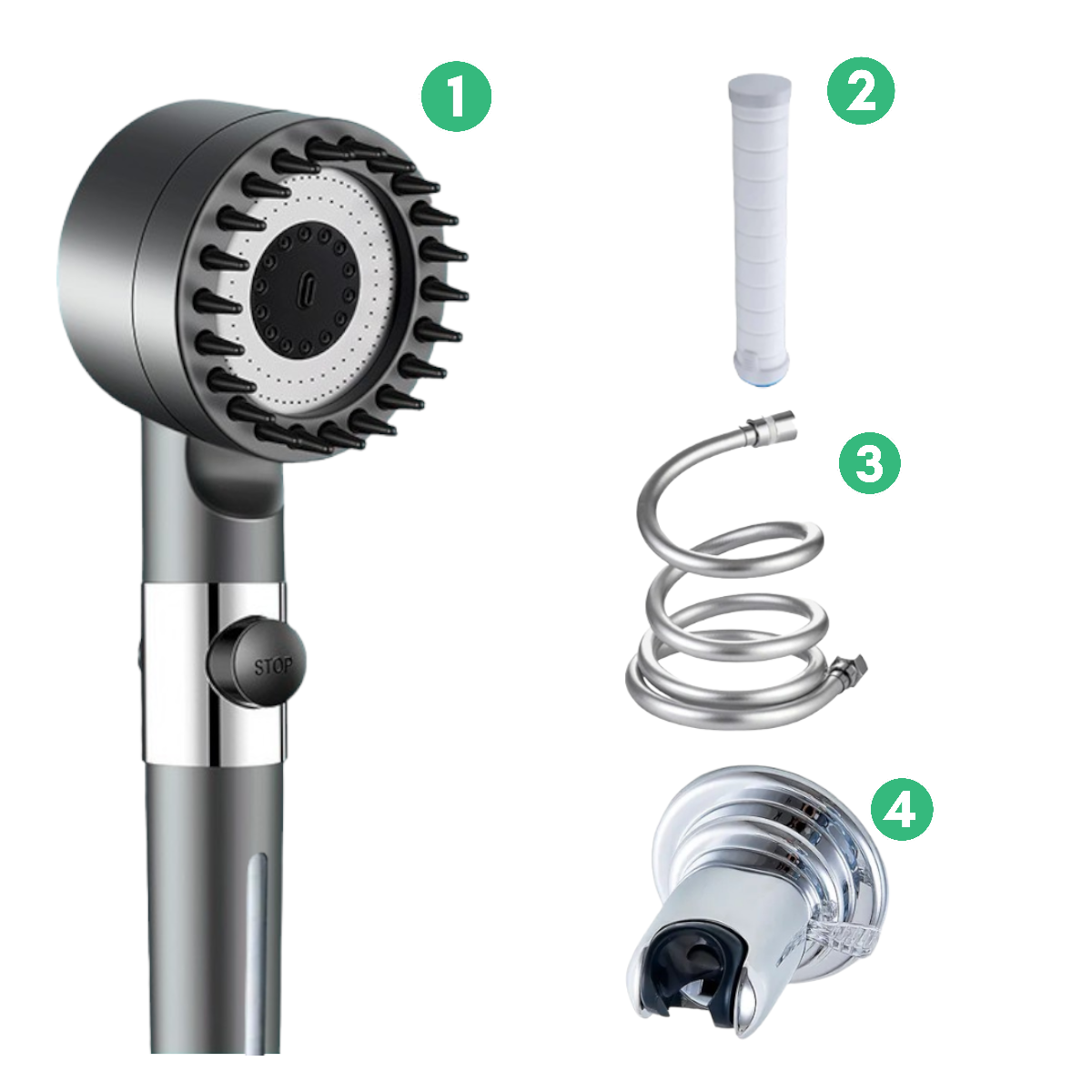 1
STOP
2
3
4