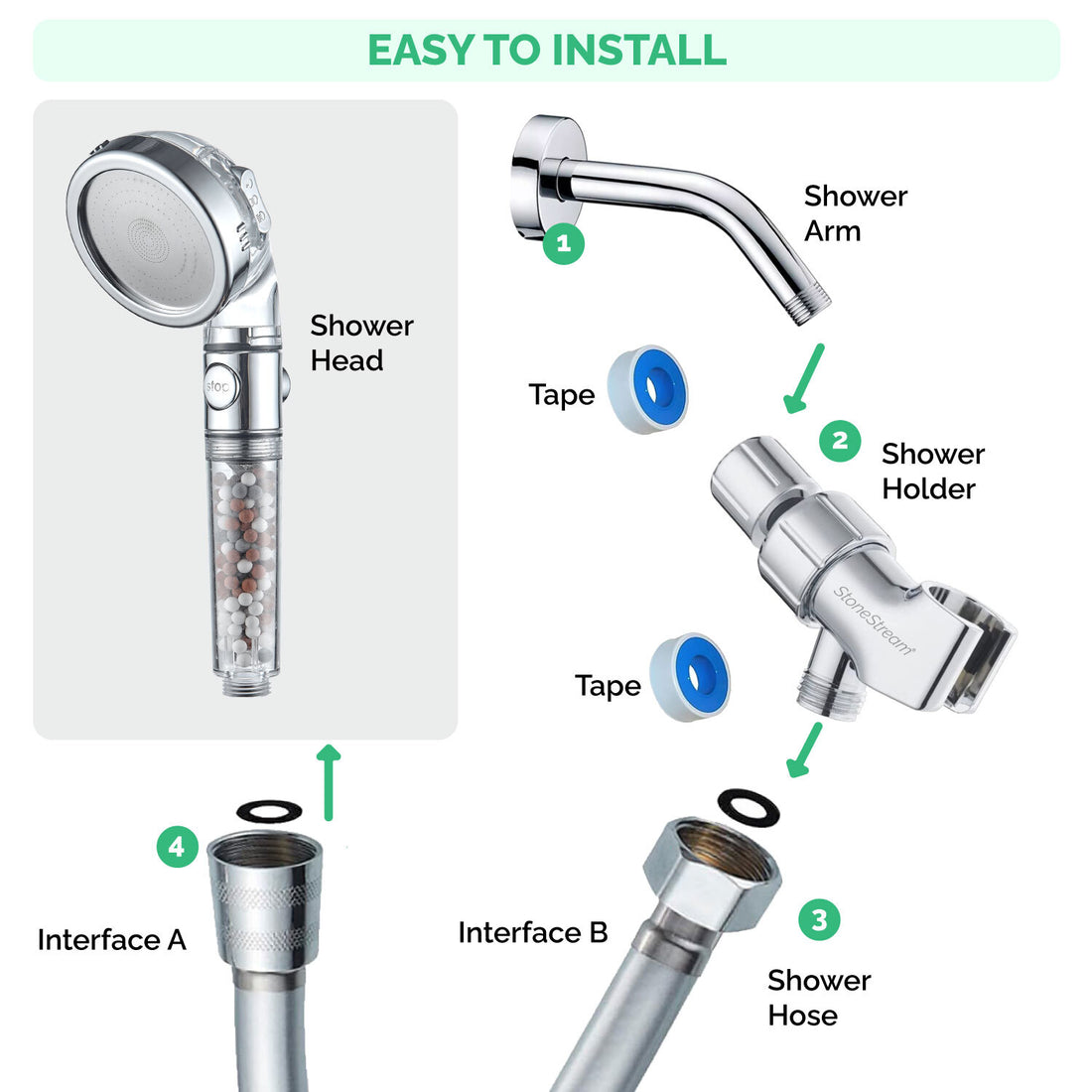 EASY TO INSTALL

Shower Head

stop

1

Shower Arm

Tape

2

Shower Holder

StoneStream®

Tape

4

Interface A

Interface B

3

Shower Hose